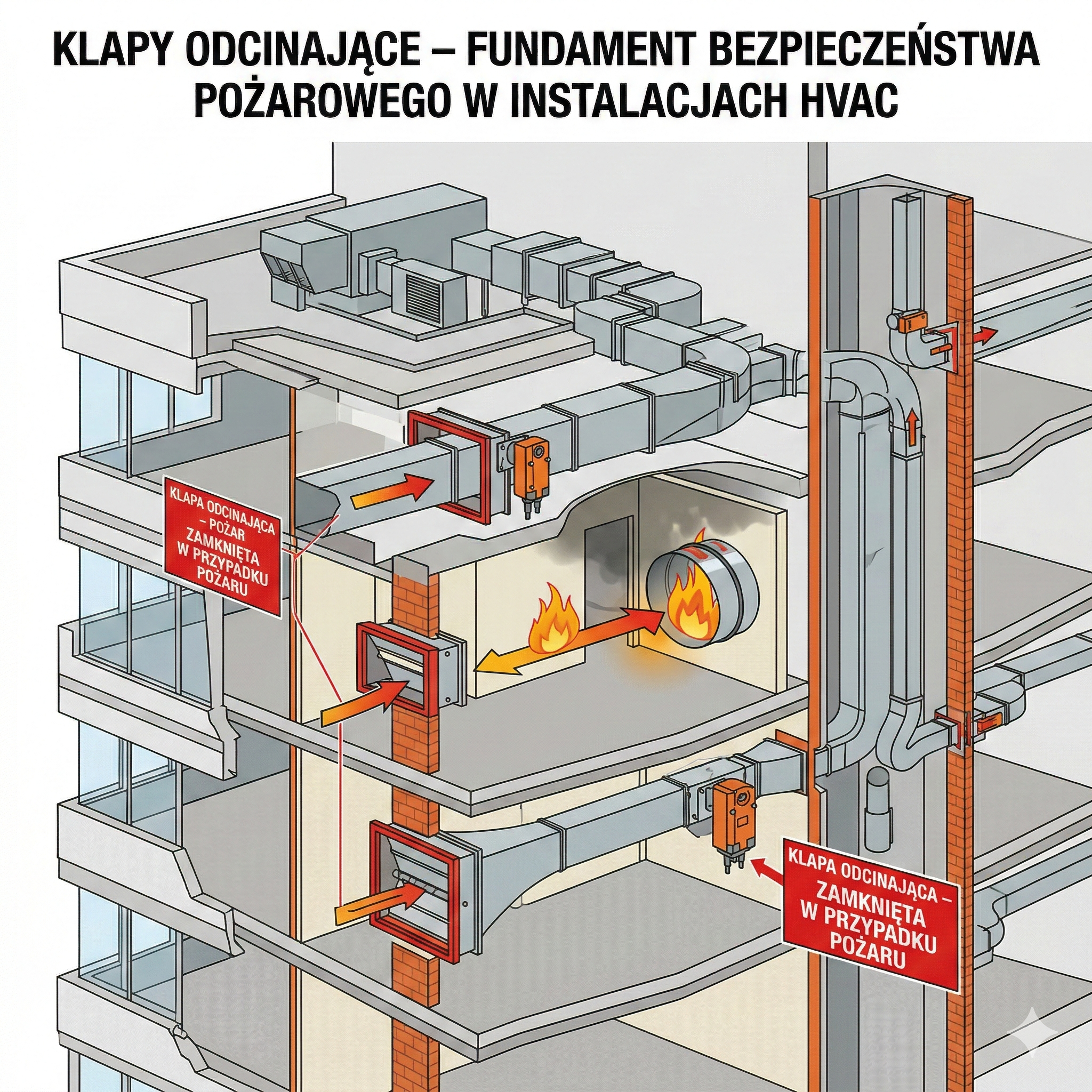 KLAPY ODCINAJĄCE – FUNDAMENT BEZPIECZEŃSTWA POŻAROWEGO W INSTALACJACH HVAC

KLAPA ODCINAJĄCA – POŻAR ZAMKNIĘTA W PRZYPADKU POŻARU

KLAPA ODCINAJĄCA – ZAMKNIĘTA W PRZYPADKU POŻARU